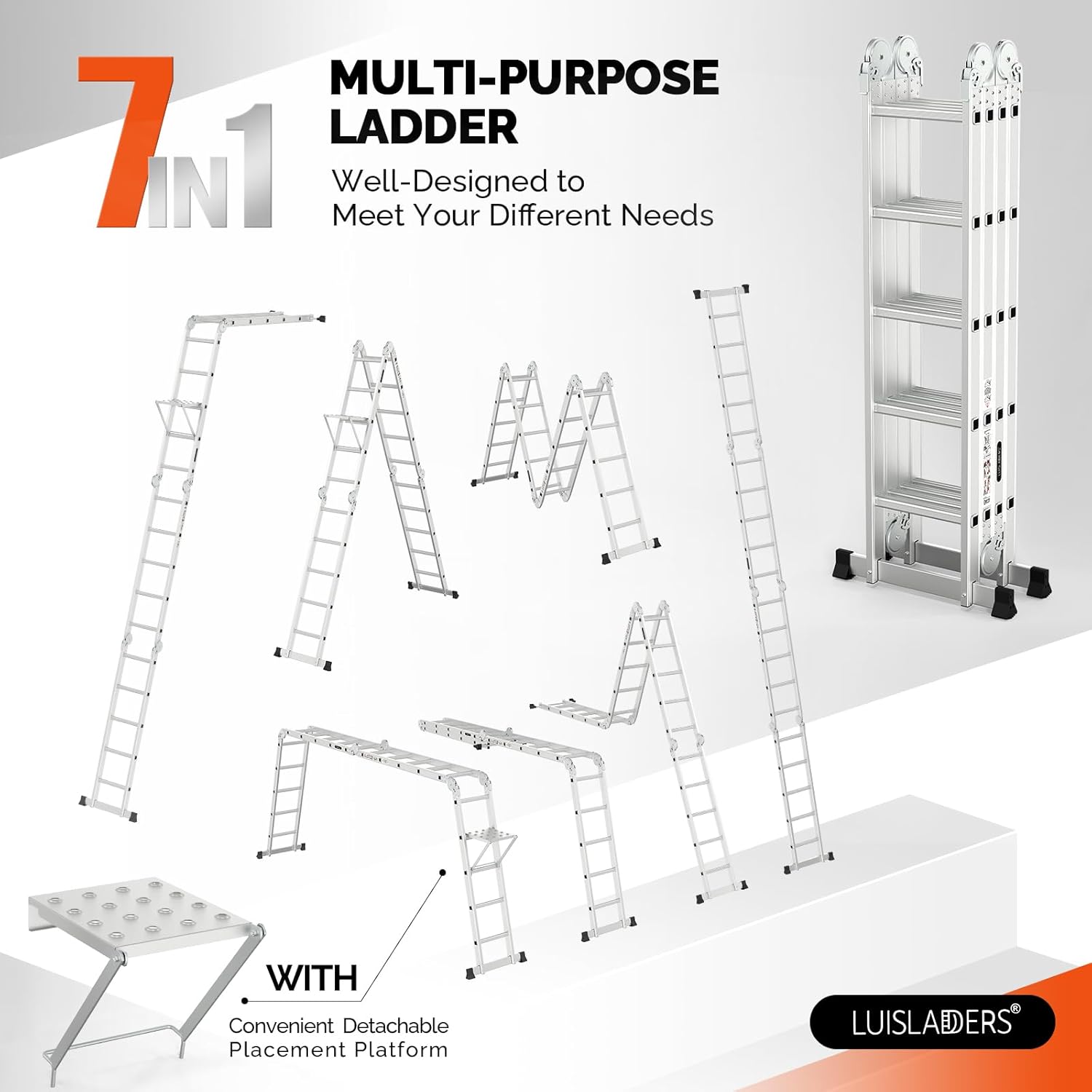 7 IN 1

MULTI-PURPOSE LADDER

Well-Designed to Meet Your Different Needs

WITH

Convenient Detachable Placement Platform

LUISLADDERS®